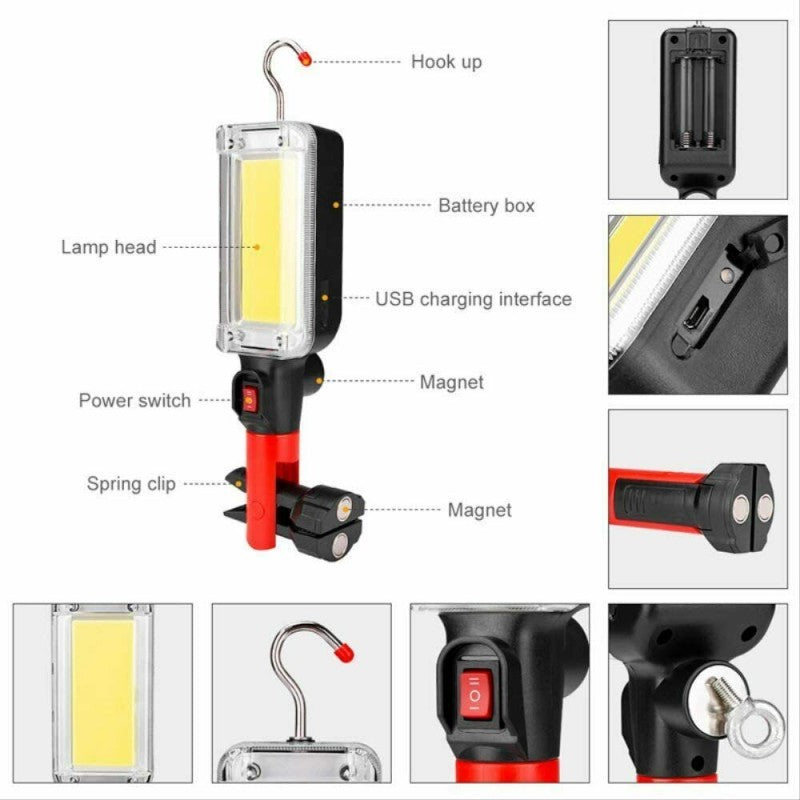 Hook up

Battery box

Lamp head

USB charging interface

Magnet

Power switch

Spring clip

Magnet